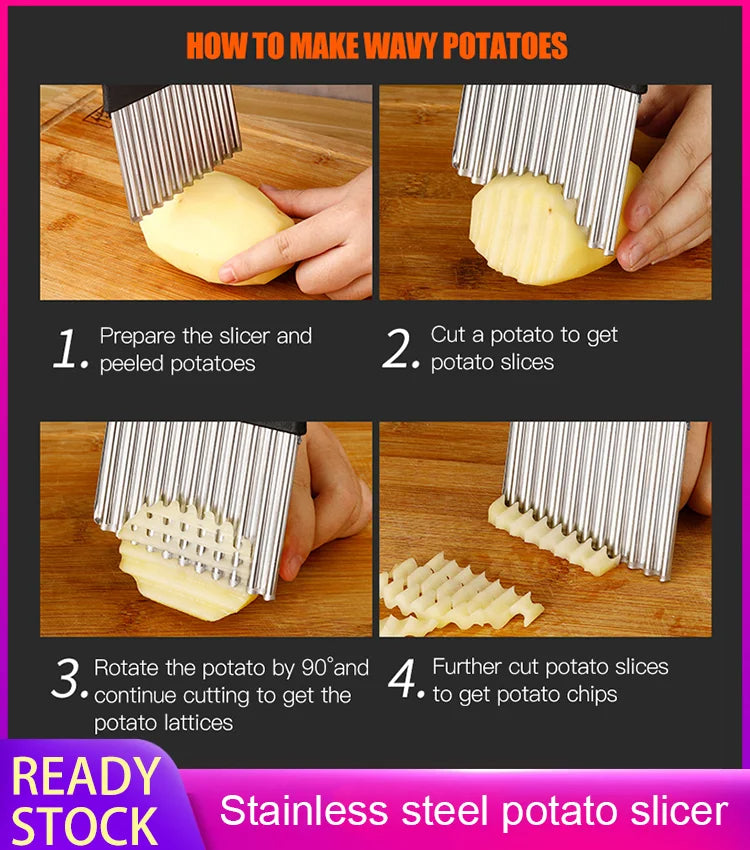 HOW TO MAKE WAVY POTATOES

1. Prepare the slicer and peeled potatoes

2. Cut a potato to get potato slices

3. Rotate the potato by 90°and continue cutting to get the potato lattices

4. Further cut potato slices to get potato chips

READY STOCK

Stainless steel potato slicer