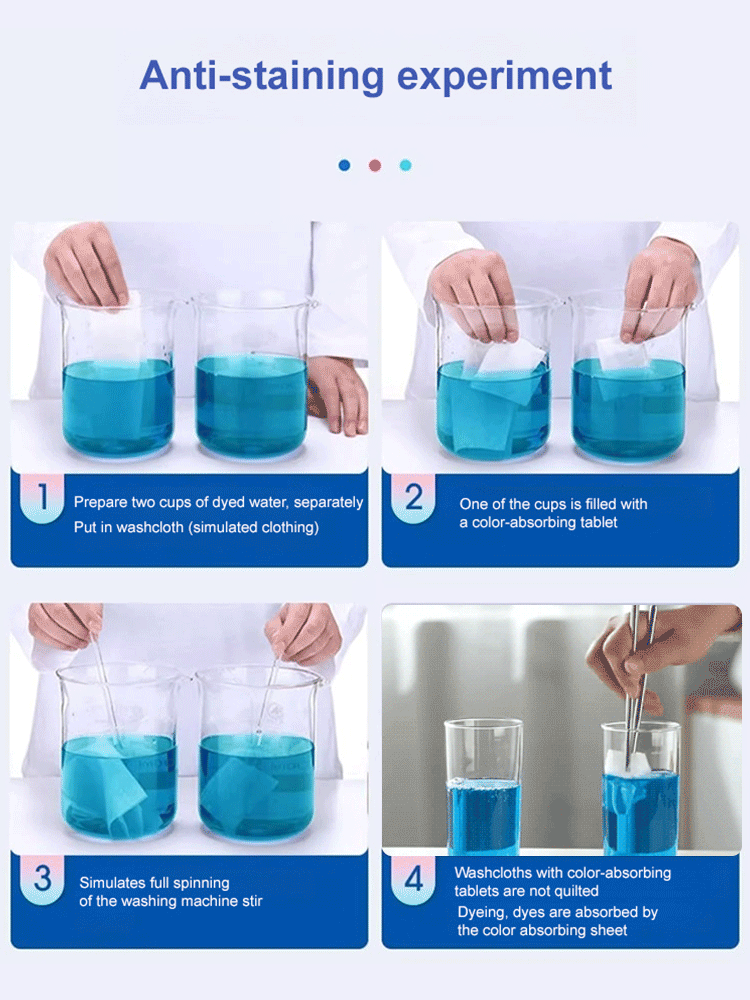 Anti-staining experiment

1
Prepare two cups of dyed water, separately
Put in washcloth (simulated clothing)

2
One of the cups is filled with
a color-absorbing tablet

3
Simulates full spinning
of the washing machine stir

4
Washcloths with color-absorbing
tablets are not quilted
Dyeing, dyes are absorbed by
the color absorbing sheet