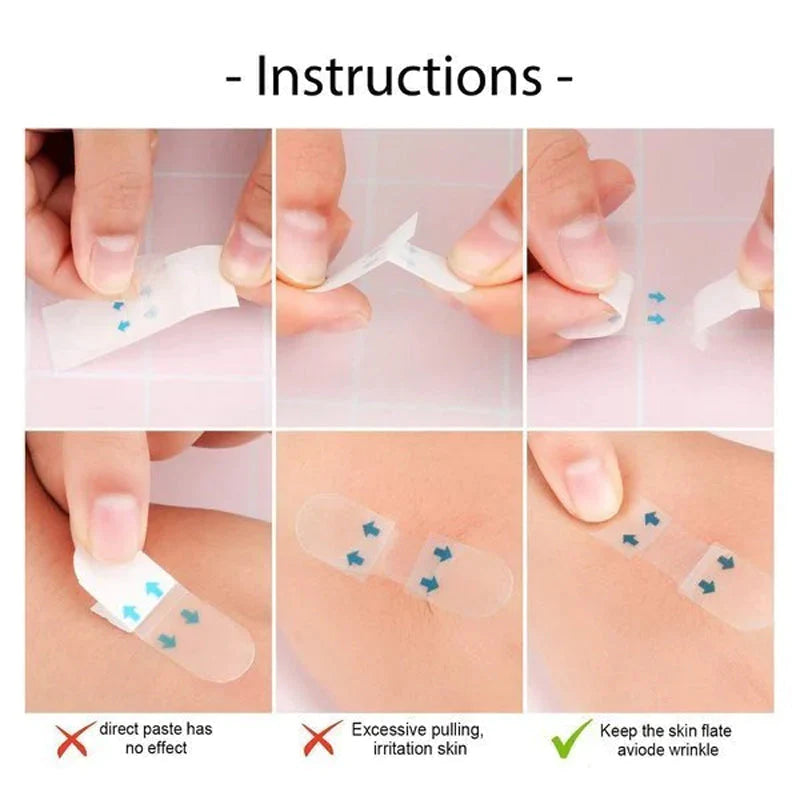 - Instructions -

direct paste has no effect

Excessive pulling, irritation skin

Keep the skin flate aviode wrinkle