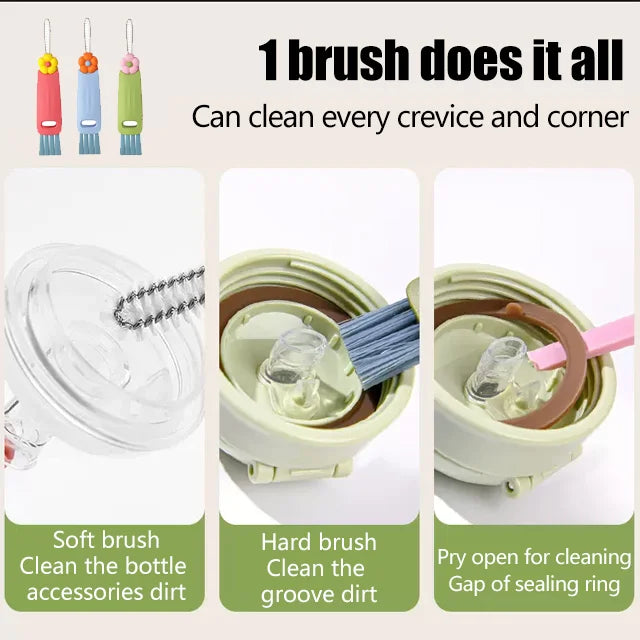 1 brush does it all

Can clean every crevice and corner

Soft brush
Clean the bottle accessories dirt

Hard brush
Clean the groove dirt

Pry open for cleaning
Gap of sealing ring