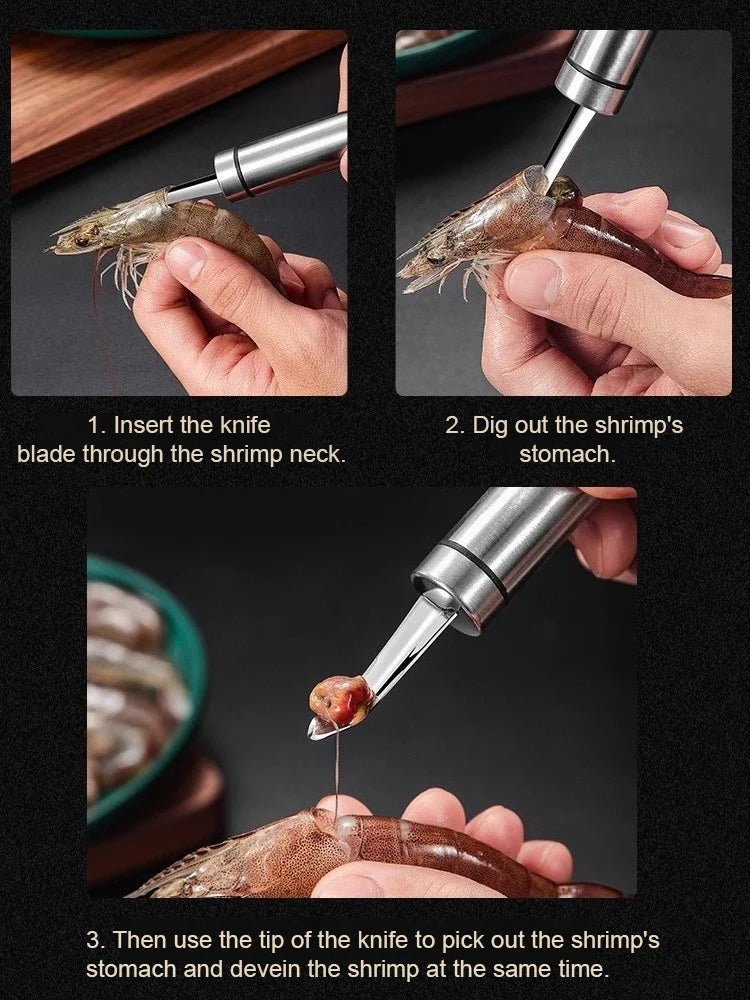 1. Insert the knife blade through the shrimp neck.

2. Dig out the shrimp's stomach.

3. Then use the tip of the knife to pick out the shrimp's stomach and devein the shrimp at the same time.